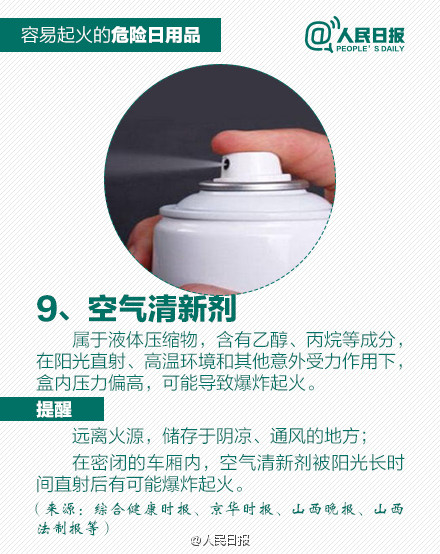 容易起火的危险日用品

@人民日报 PEOPLE' S DAILY

9、空气清新剂

属于液体压缩物，含有乙醇、丙烷等成分，在阳光直射、高温环境和其他意外受力作用下，盒内压力偏高，可能导致爆炸起火。

提醒

远离火源，储存于阴凉、通风的地方；

在密闭的车厢内，空气清新剂被阳光长时间直射后有可能爆炸起火。

（来源：综合健康时报、京华时报、山西晚报、山西法制报等）

@人民日报